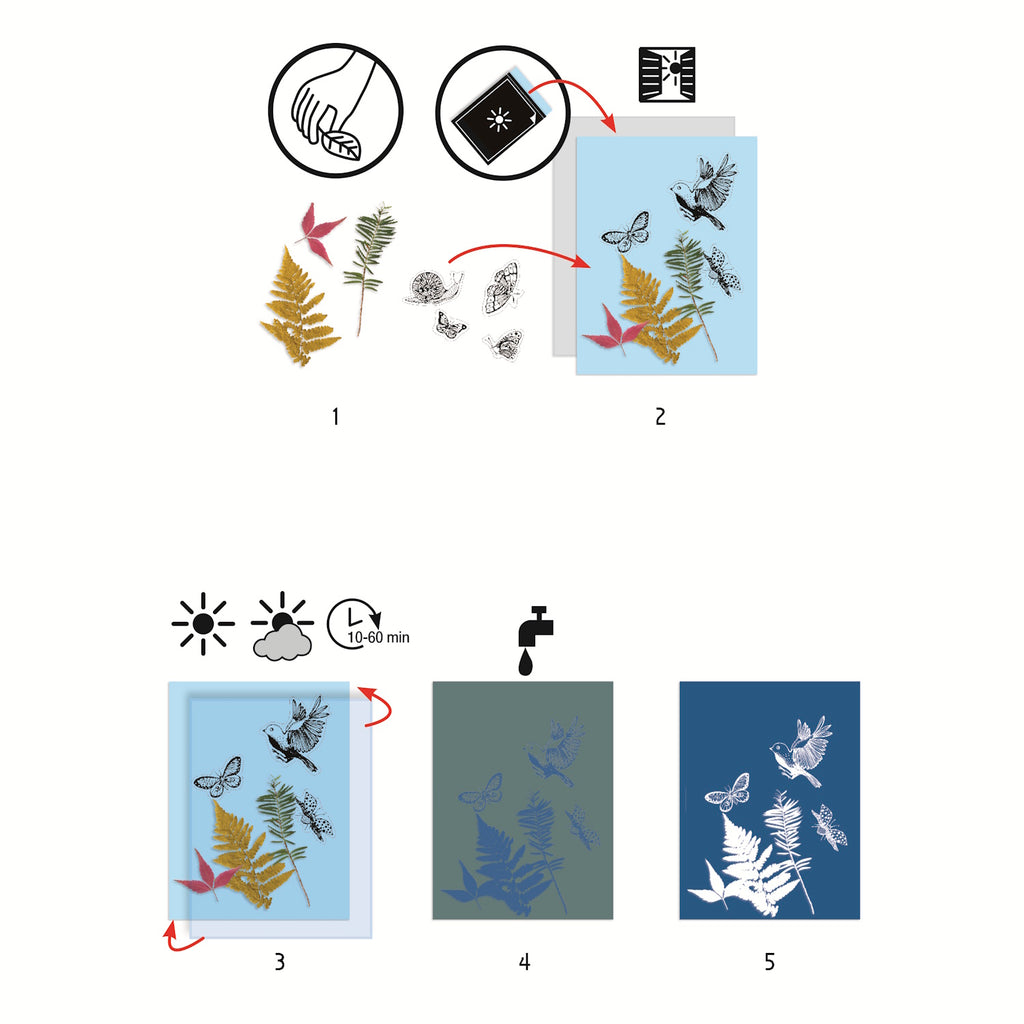 1

2

10-60 min

3

4

5